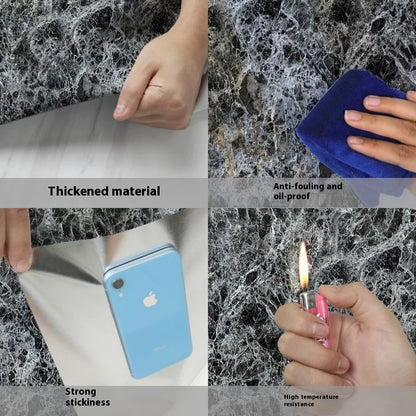 Thickened material

Anti-fouling and oil-proof

Strong stickiness

High temperature resistance